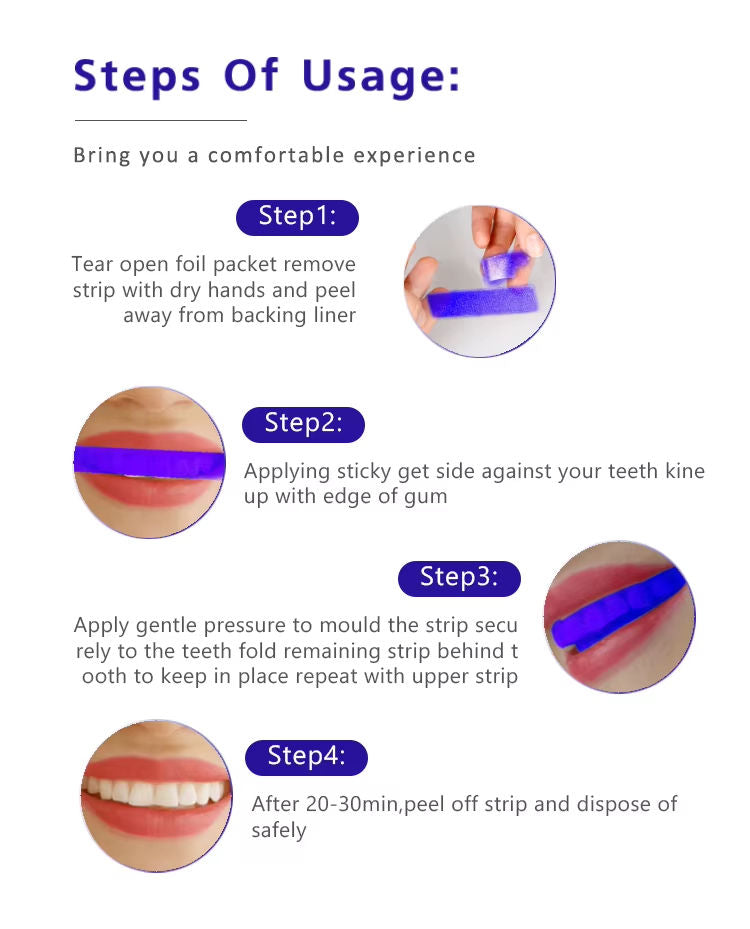 Steps Of Usage:

Bring you a comfortable experience

Step1:

Tear open foil packet remove strip with dry hands and peel away from backing liner

Step2:

Applying sticky get side against your teeth kine up with edge of gum

Step3:

Apply gentle pressure to mould the strip secu rely to the teeth fold remaining strip behind t ooth to keep in place repeat with upper strip

Step4:

After 20-30min,peel off strip and dispose of safely